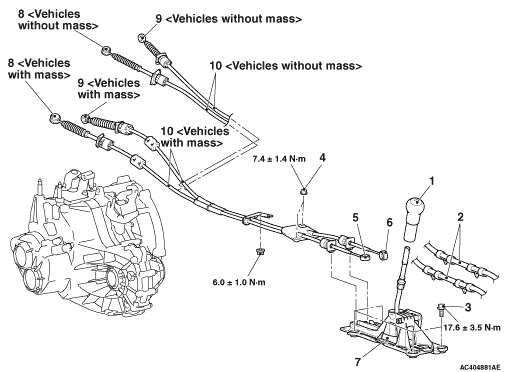 8 <Vehicles without mass>

9 <Vehicles without mass>

8 <Vehicles with mass>

9 <Vehicles with mass>

10 <Vehicles without mass>

10 <Vehicles with mass>

7.4 ± 1.4 N·m

4

1

5

6

2

6.0 ± 1.0 N·m

3

17.6 ± 3.5 N·m

7

AC404881AE