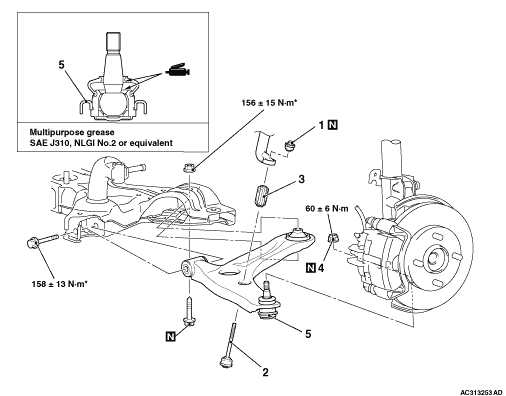 5

Multipurpose grease
SAE J310, NLGI No.2 or equivalent

156 ± 15 N·m*

1 N

3

60 ± 6 N·m

N 4

158 ± 13 N·m*

N

5

2

AC313253 AD