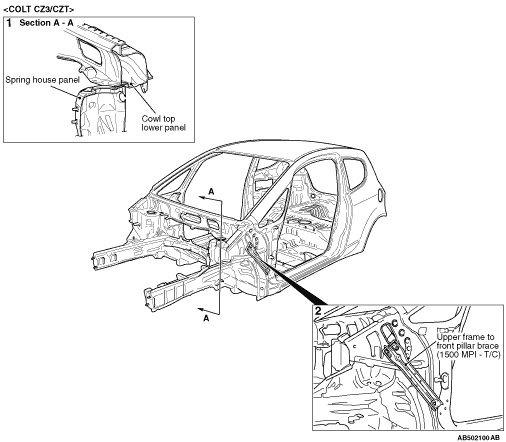 <COLT CZ3/CZT>

1 Section A - A

Spring house panel

Cowl top lower panel

A

A

2

Upper frame to front pillar brace (1500 MPI - T/C)

AB502100 AB