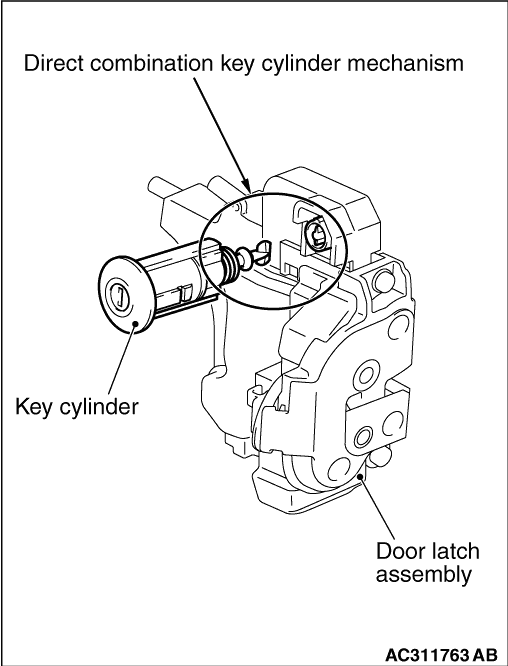 Direct combination key cylinder mechanism

Key cylinder

Door latch assembly

AC311763 AB