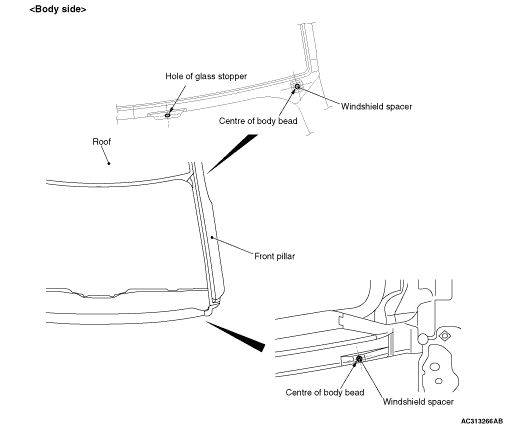 <Body side>

Hole of glass stopper

Windshield spacer

Centre of body bead

Roof

Front pillar

Centre of body bead

Windshield spacer

AC313266AB