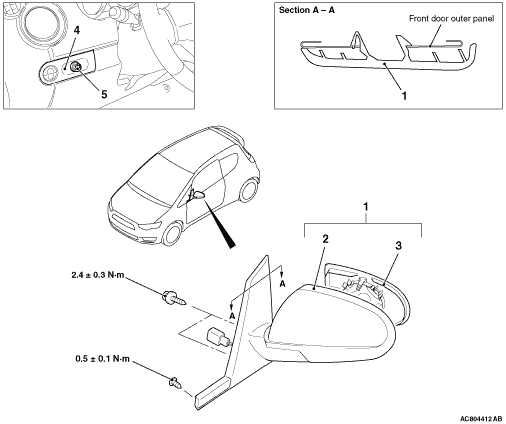 4
5

Section A – A
Front door outer panel
1

1
2
3
2.4 ± 0.3 N·m
A
A
0.5 ± 0.1 N·m

AC804412 AB