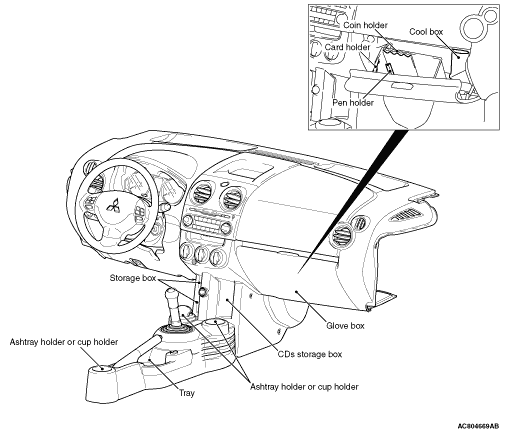 Coin holder
Cool box
Card holder
Pen holder
Storage box
Glove box
Ashtray holder or cup holder
CDs storage box
Tray
Ashtray holder or cup holder
AC804669AB