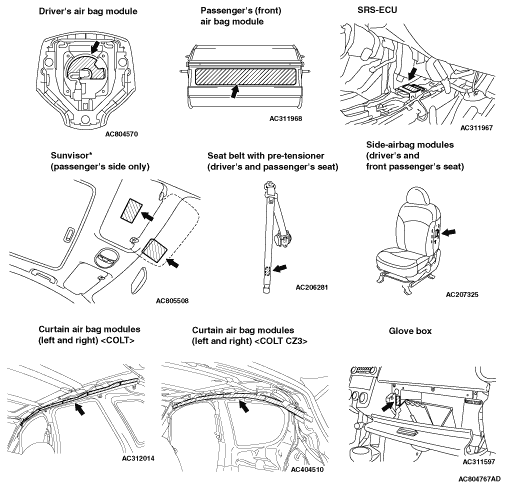 Driver's air bag module

AC804570

Passenger's (front) air bag module

AC311968

SRS-ECU

AC311967

Sunvisor* (passenger's side only)

AC805508

Seat belt with pre-tensioner (driver's and passenger's seat)

AC206281

Side-airbag modules (driver's and front passenger's seat)

AC207325

Curtain air bag modules (left and right) <COLT>

AC312014

Curtain air bag modules (left and right) <COLT CZ3>

AC404510

Glove box

AC311597

AC804767AD