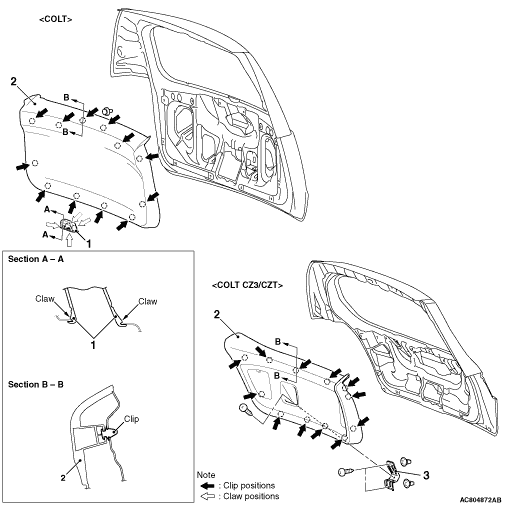 <COLT>

2

B

B

A

A

1

Section A – A

Claw

Claw

1

Section B – B

Clip

2

<COLT CZ3/CZT>

2

B

B

3

Note
: Clip positions
: Claw positions

AC804872AB