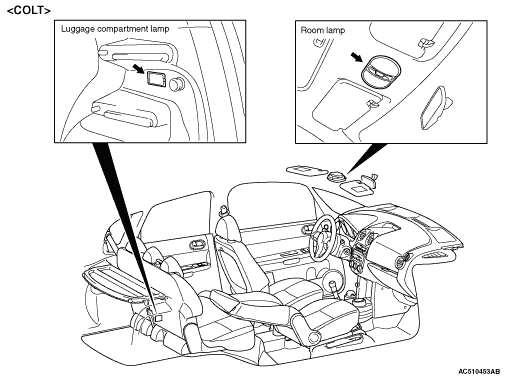 <COLT>

Luggage compartment lamp

Room lamp

AC510453AB