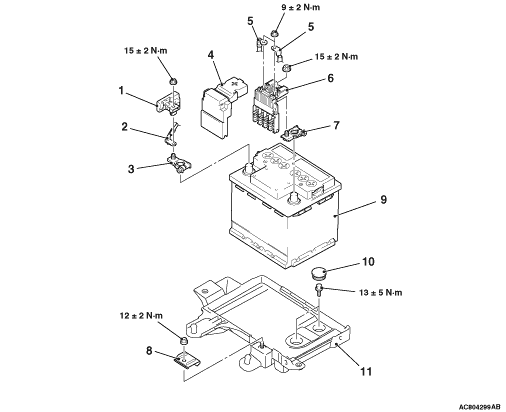 9 ± 2 N·m
5
5
15 ± 2 N·m
15 ± 2 N·m
4
6
1
2
7
3
9
10
13 ± 5 N·m
12 ± 2 N·m
8
11
AC804299AB