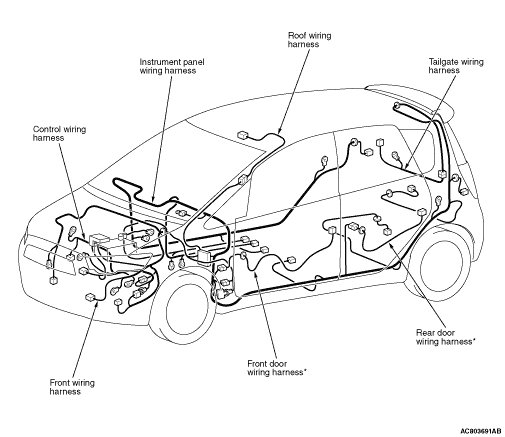 Roof wiring harness

Instrument panel wiring harness

Tailgate wiring harness

Control wiring harness

Rear door wiring harness*

Front door wiring harness*

Front wiring harness

AC803691AB