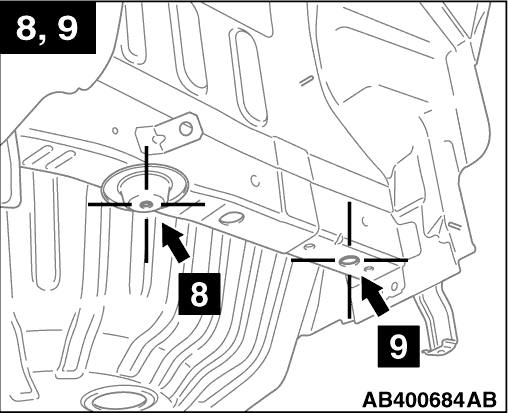 8, 9

8

9

AB400684AB