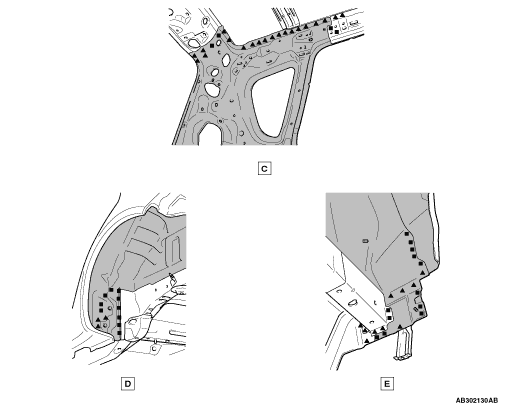 C

D

E

AB302130AB