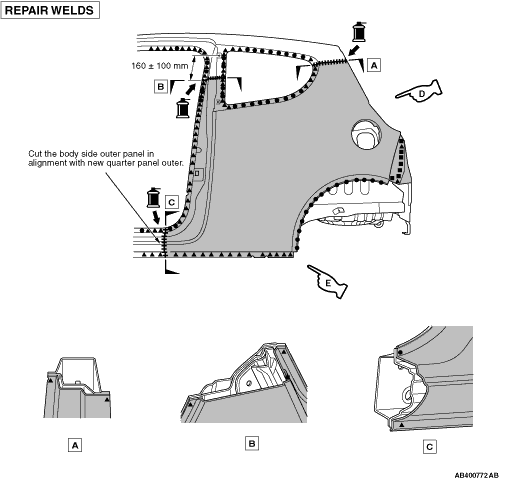 REPAIR WELDS

160 ± 100 mm

A

B

D

Cut the body side outer panel in alignment with new quarter panel outer.

C

E

A

B

C

AB400772 AB