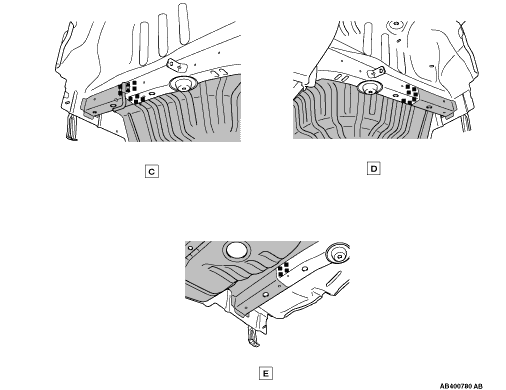 C

D

E

AB400780 AB