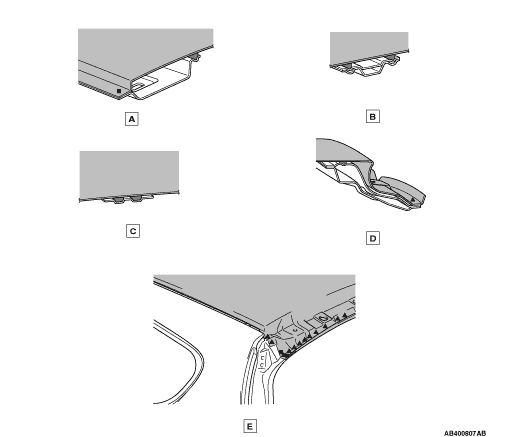 A

B

C

D

E

AB400807AB