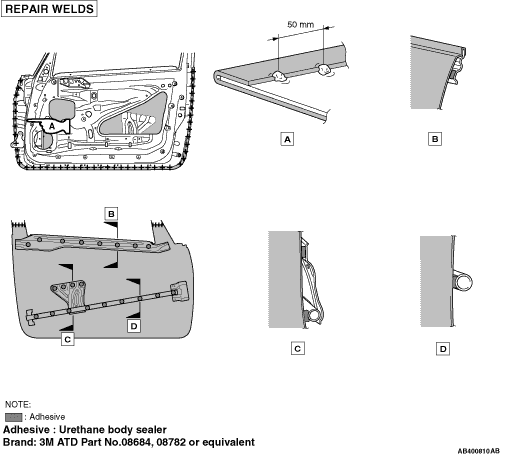 REPAIR WELDS

A

50 mm

A

B

B

C

D

C

D

NOTE:
: Adhesive
Adhesive : Urethane body sealer
Brand: 3M ATD Part No.08684, 08782 or equivalent

AB400810AB