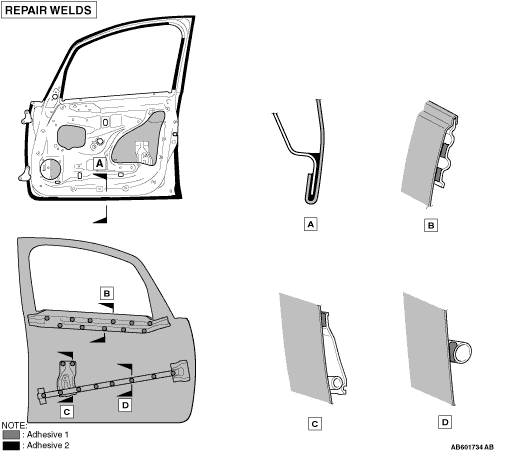 REPAIR WELDS

A

A

B

B

C

D

C

D

NOTE:
: Adhesive 1
: Adhesive 2

AB601734 AB