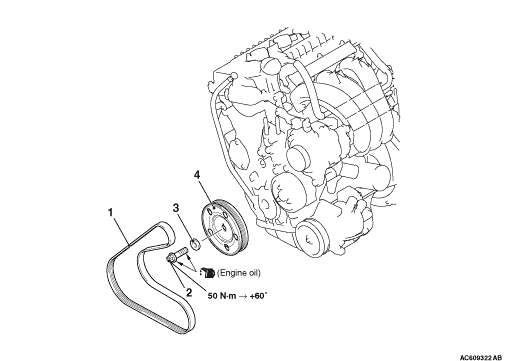 4
3
1
(Engine oil)
2
50 N·m → +60°
AC609322 AB