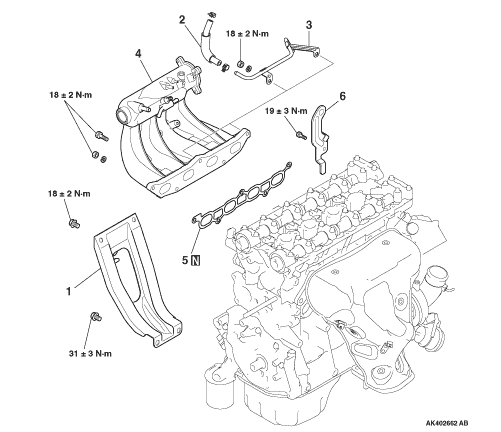 2
3
18 ± 2 N·m
4
18 ± 2 N·m
6
19 ± 3 N·m
18 ± 2 N·m
5 N
1
31 ± 3 N·m
AK402662 AB