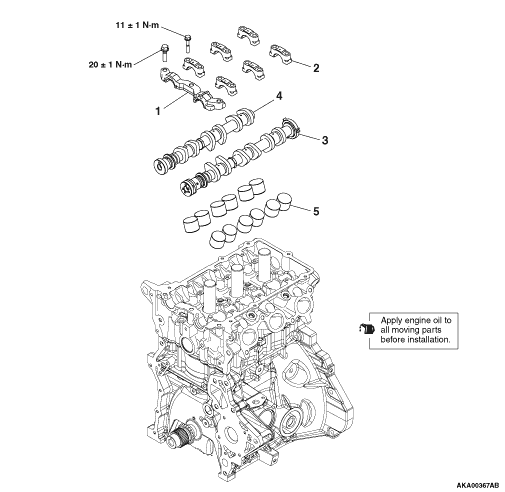 11 ± 1 N·m

20 ± 1 N·m

2

1

4

3

5

Apply engine oil to all moving parts before installation.

AKA00367AB