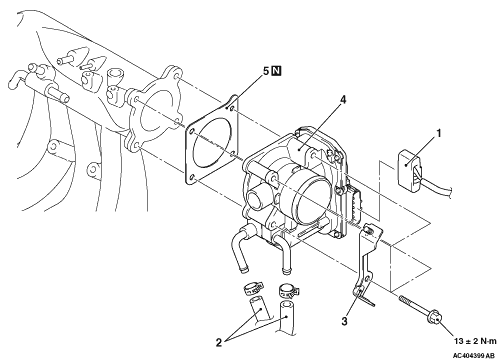 5 N
4
1
3
2
13 ± 2 N·m
AC404399 AB