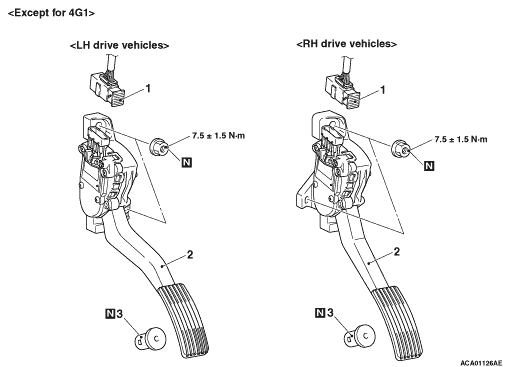 <Except for 4G1>

<LH drive vehicles>

1

7.5 ± 1.5 N·m

N

2

N 3

<RH drive vehicles>

1

7.5 ± 1.5 N·m

N

2

N 3

ACA01126AE