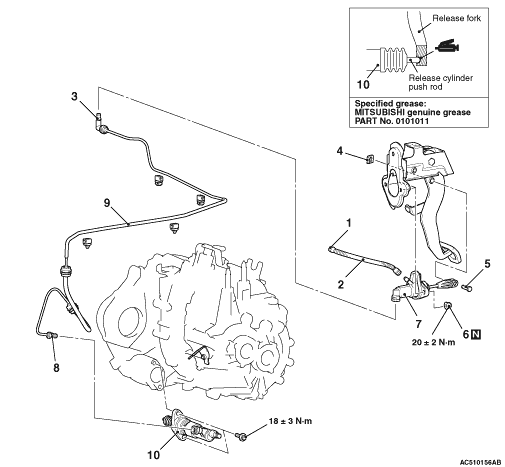 Release fork

10

Release cylinder push rod

Specified grease:
MITSUBISHI genuine grease
PART No. 0101011

3

4

9

1

2

5

7

6 N

20 ± 2 N·m

8

18 ± 3 N·m

10

AC510156AB