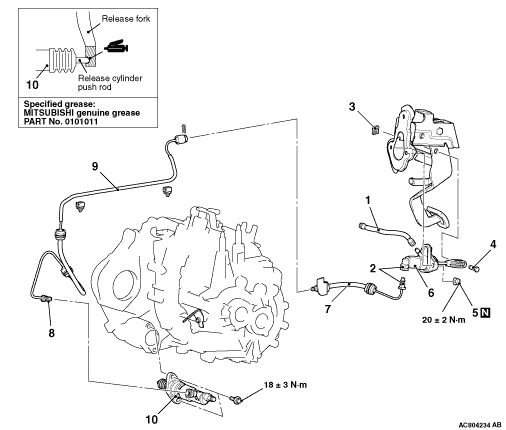 Release fork

10

Release cylinder push rod

Specified grease:
MITSUBISHI genuine grease
PART No. 0101011

3

9

1

4

2

6

7

5 N

20 ± 2 N·m

8

18 ± 3 N·m

10

AC804234 AB