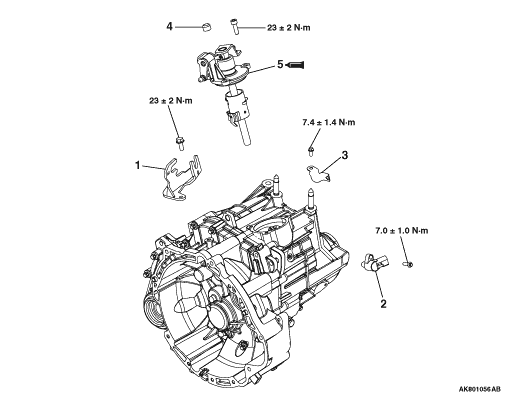 4

23 ± 2 N·m

5

23 ± 2 N·m

7.4 ± 1.4 N·m

1

3

7.0 ± 1.0 N·m

2

AK801056 AB