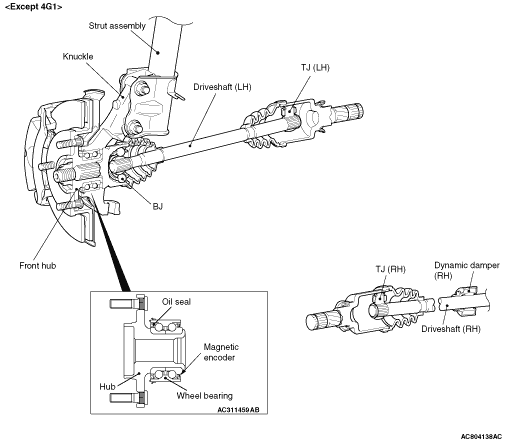 <Except 4G1>

Strut assembly

Knuckle

TJ (LH)

Driveshaft (LH)

BJ

Front hub

Oil seal

Magnetic encoder

Hub

Wheel bearing

AC311459AB

TJ (RH)

Dynamic damper (RH)

Driveshaft (RH)

AC804138AC