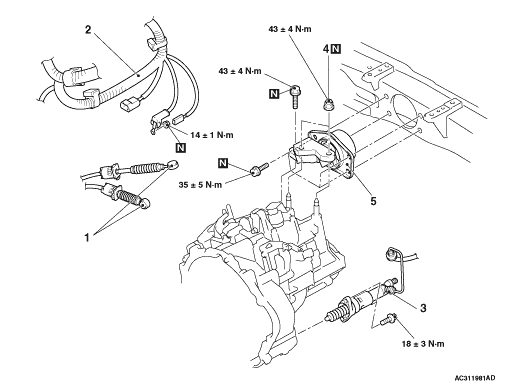 2

43 ± 4 N·m

4 N

43 ± 4 N·m

N

14 ± 1 N·m

N

N

35 ± 5 N·m

5

1

3

18 ± 3 N·m

AC311981AD