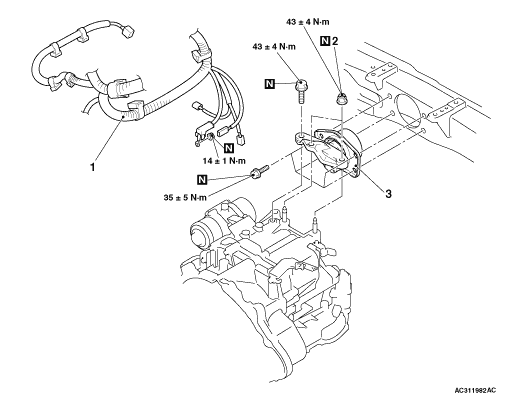 43 ± 4 N·m

N 2

43 ± 4 N·m

N

N

14 ± 1 N·m

1

N

35 ± 5 N·m

3

AC311982AC