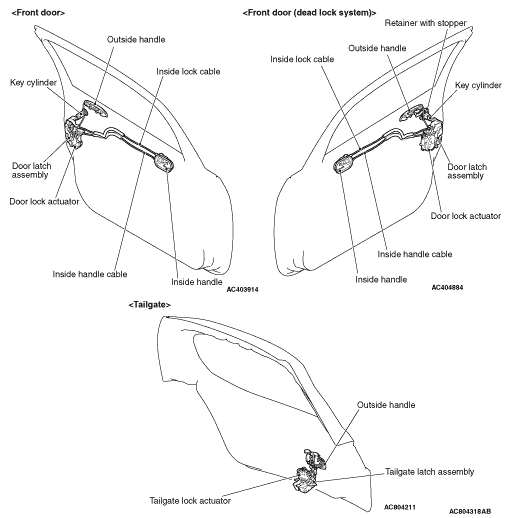 <Front door>

Outside handle

Inside lock cable

Key cylinder

Door latch assembly

Door lock actuator

Inside handle cable

Inside handle

AC403914

<Front door (dead lock system)>

Retainer with stopper

Outside handle

Inside lock cable

Key cylinder

Door latch assembly

Door lock actuator

Inside handle cable

Inside handle

AC404884

<Tailgate>

Outside handle

Tailgate latch assembly

Tailgate lock actuator

AC804211

AC804318AB