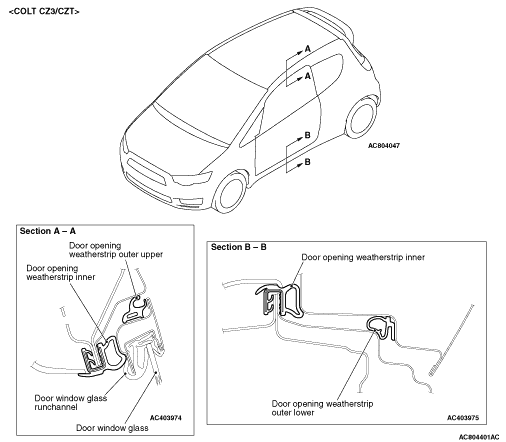 <COLT CZ3/CZT>

A
A
B
B
AC804047

Section A – A
Door opening weatherstrip outer upper
Door opening weatherstrip inner
Door window glass runchannel
Door window glass
AC403974

Section B – B
Door opening weatherstrip inner
Door opening weatherstrip outer lower
AC403975

AC804401AC