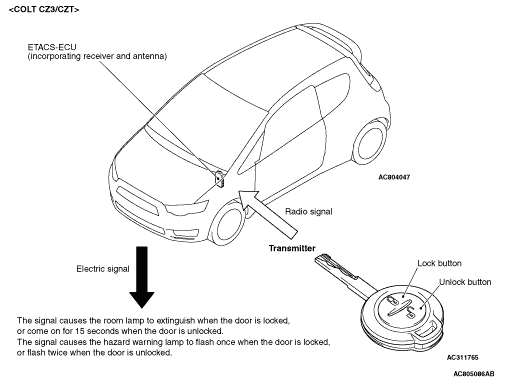 <COLT CZ3/CZT>

ETACS-ECU
(incorporating receiver and antenna)

AC804047

Radio signal

Transmitter

Electric signal

Lock button

Unlock button

The signal causes the room lamp to extinguish when the door is locked, or come on for 15 seconds when the door is unlocked.
The signal causes the hazard warning lamp to flash once when the door is locked, or flash twice when the door is unlocked.

AC311765

AC805086AB