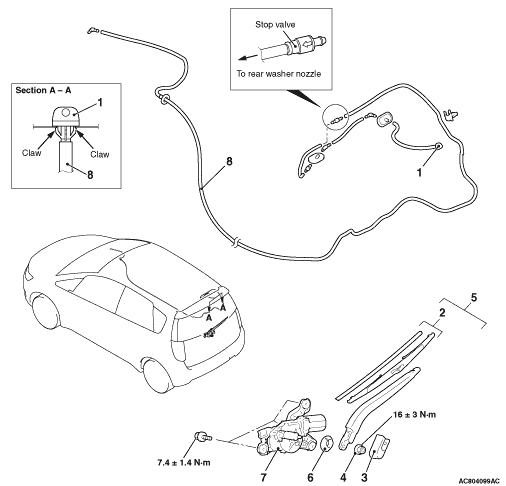 Stop valve

To rear washer nozzle

Section A – A

1

Claw

Claw

8

8

1

A

A

5

2

16 ± 3 N·m

7.4 ± 1.4 N·m

7

6

4

3

AC804099AC