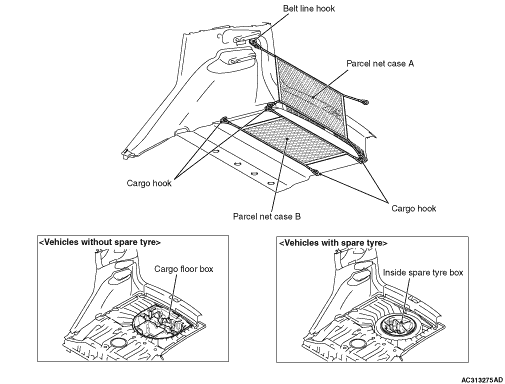 Belt line hook

Parcel net case A

Cargo hook

Parcel net case B

Cargo hook

<Vehicles without spare tyre>

Cargo floor box

<Vehicles with spare tyre>

Inside spare tyre box

AC313275AD