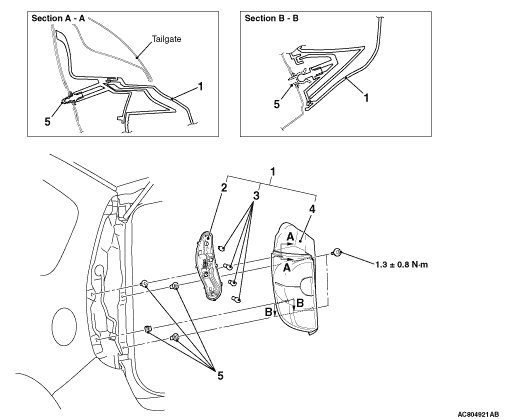 Section A - A

Tailgate

1

5

Section B - B

5

1

1

2

3

4

A

A

1.3 ± 0.8 N·m

B

B

5

AC804921AB