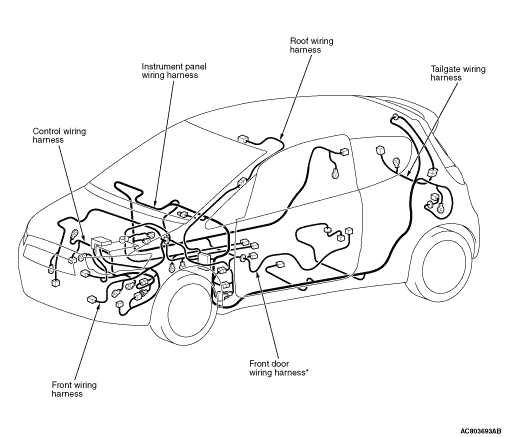 Roof wiring harness

Instrument panel wiring harness

Tailgate wiring harness

Control wiring harness

Front door wiring harness*

Front wiring harness

AC803693AB