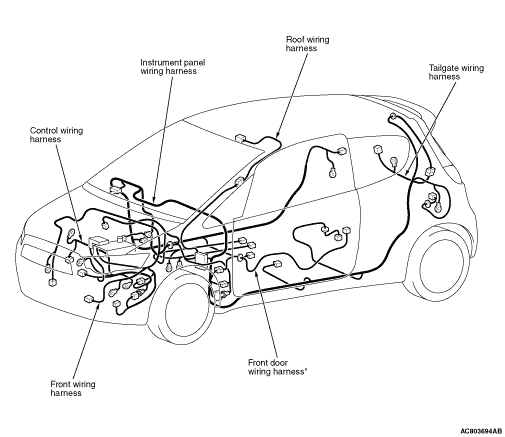 Roof wiring harness

Instrument panel wiring harness

Tailgate wiring harness

Control wiring harness

Front door wiring harness*

Front wiring harness

AC803694AB