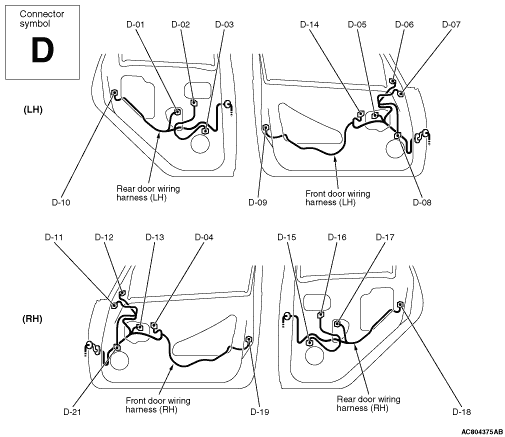 Connector symbol
D

D-01 D-02 D-03
D-14 D-05 D-06 D-07

(LH)

Rear door wiring harness (LH)
D-10

D-09
Front door wiring harness (LH)
D-08

D-11 D-12 D-13 D-04
D-15 D-16 D-17

(RH)

D-21
Front door wiring harness (RH)
D-19

Rear door wiring harness (RH)
D-18

AC804375AB