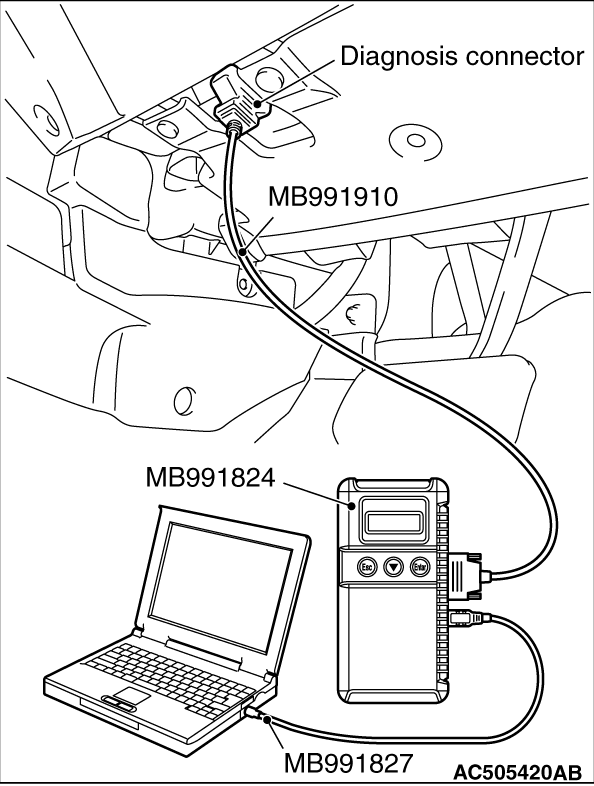 Diagnosis connector

MB991910

MB991824

Esc

Enter

MB991827

AC505420AB