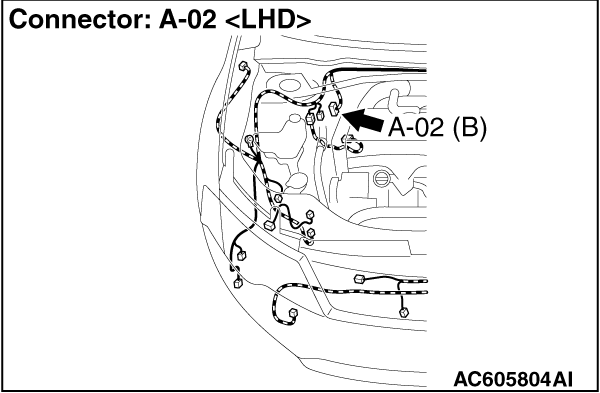 Connector: A-02 <LHD>

A-02 (B)

AC605804AI