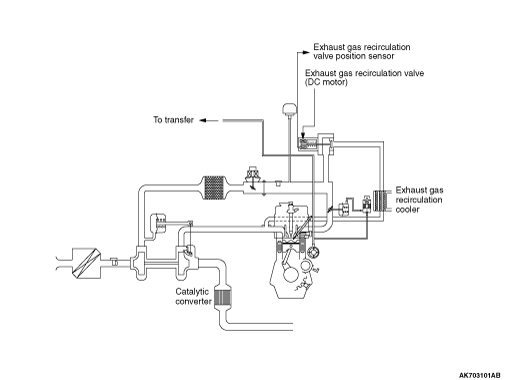 Exhaust gas recirculation valve position sensor

Exhaust gas recirculation valve (DC motor)

To transfer

Exhaust gas recirculation cooler

Catalytic converter

AK703101AB