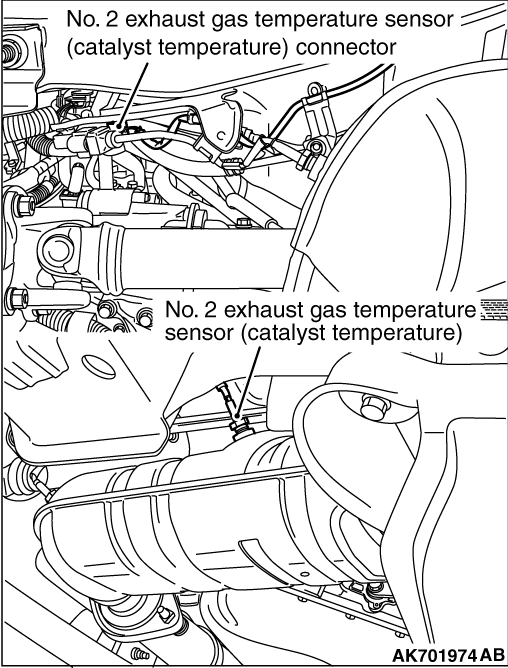 No. 2 exhaust gas temperature sensor (catalyst temperature) connector

No. 2 exhaust gas temperature sensor (catalyst temperature)

AK701974AB