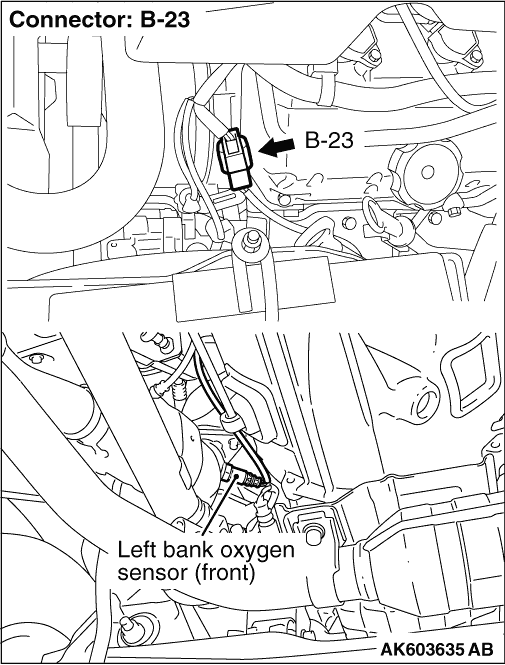 Connector: B-23

B-23

Left bank oxygen sensor (front)

AK603635 AB