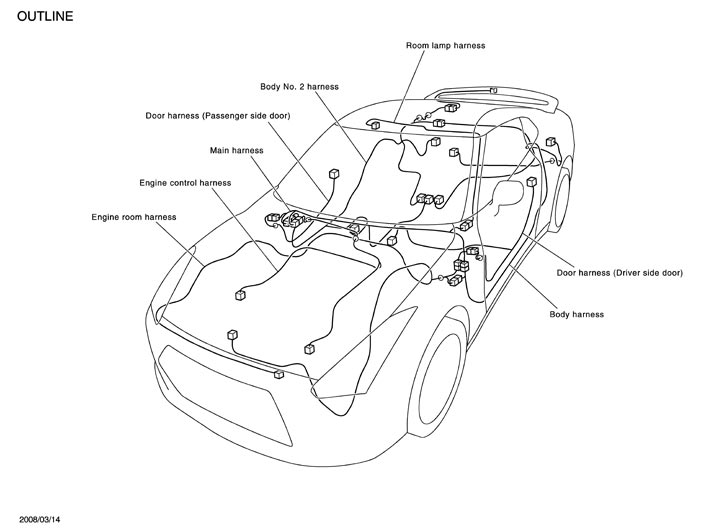 OUTLINE

Room lamp harness

Body No. 2 harness

Door harness (Passenger side door)

Main harness

Engine control harness

Engine room harness

Door harness (Driver side door)

Body harness

2008/03/14