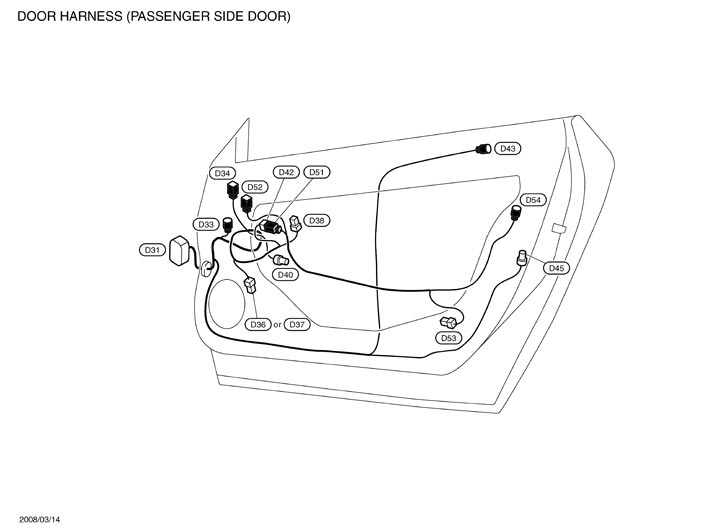 DOOR HARNESS (PASSENGER SIDE DOOR)

D43
D34
D42
D51
D52
D54
D33
D38
D31
D40
D45
D36 or D37
D53

2008/03/14