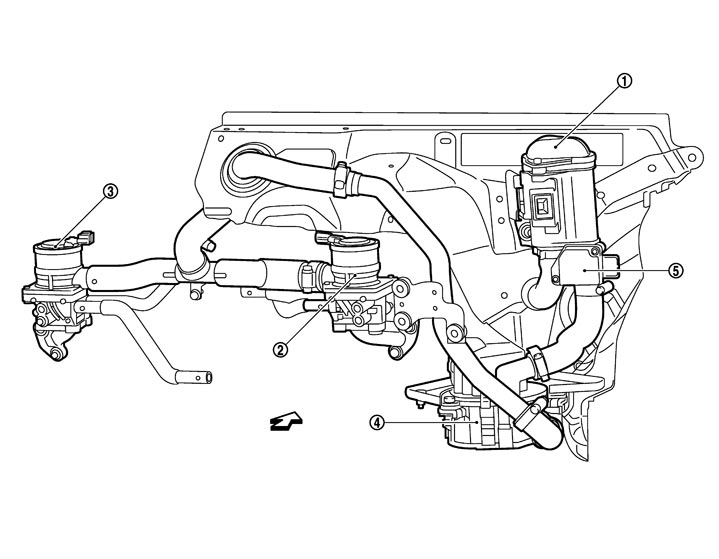 ①
③
⑤
②
④