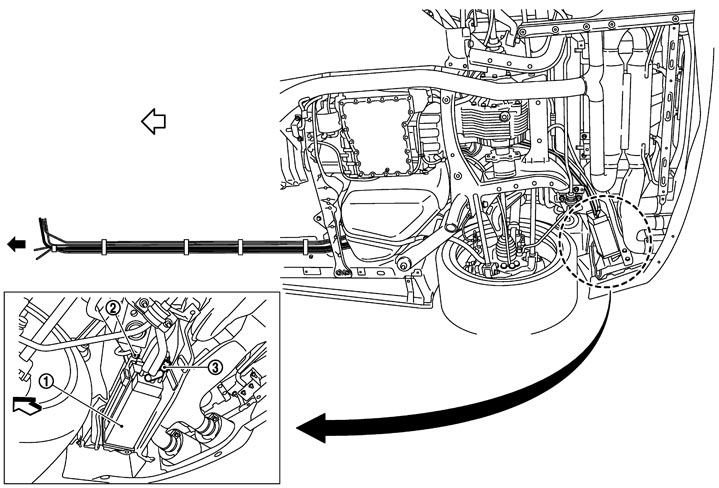 ②
③
①