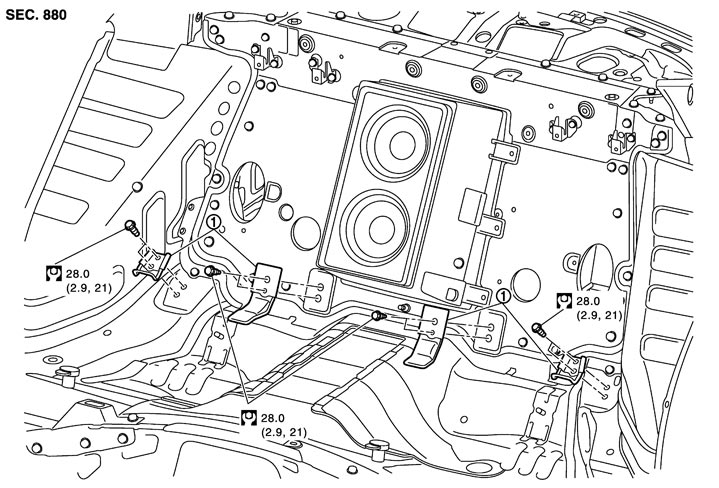 SEC. 880

①

28.0
(2.9, 21)

①

28.0
(2.9, 21)

28.0
(2.9, 21)