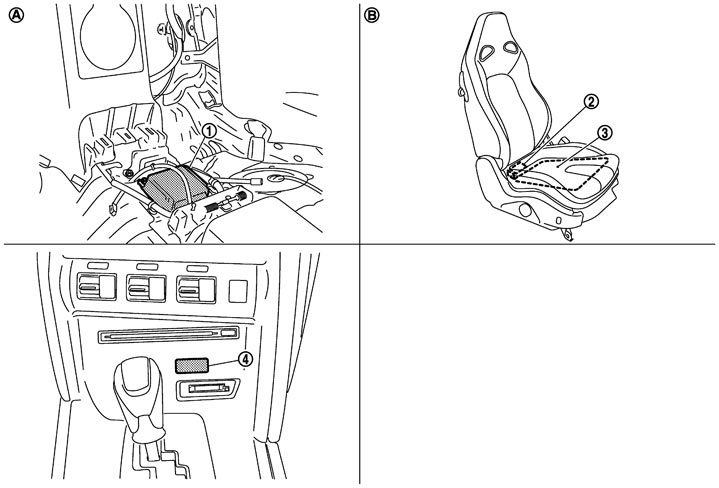 A
1
B
2
3
4